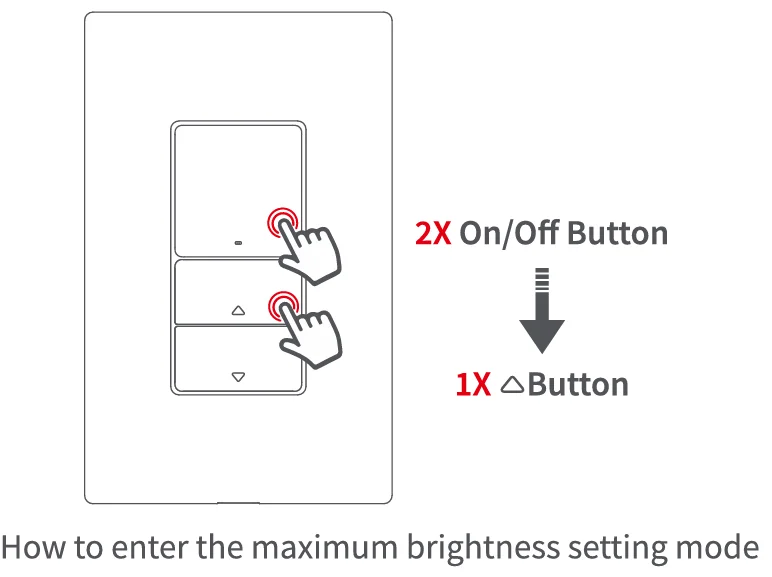 2X On/Off Button

1X △Button

How to enter the maximum brightness setting mode