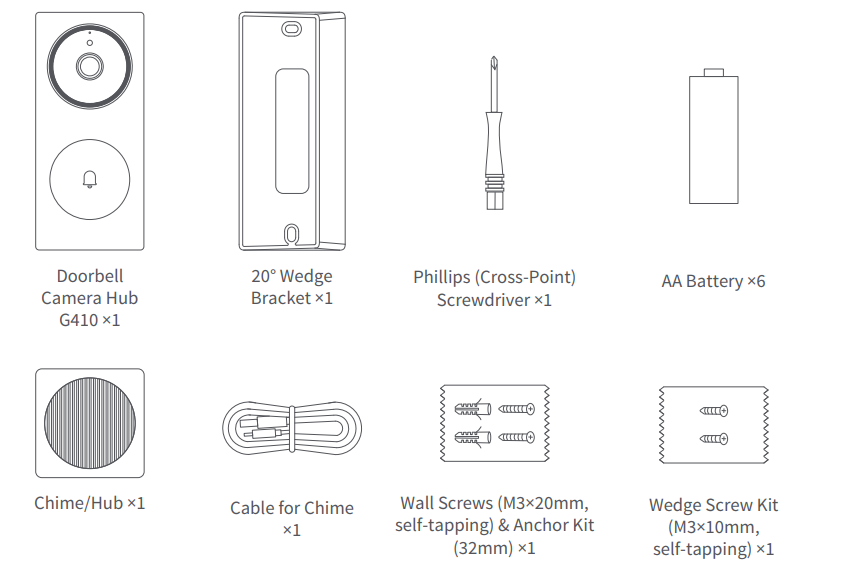 Doorbell Camera Hub G410 ×1

20° Wedge Bracket ×1

Phillips (Cross-Point) Screwdriver ×1

AA Battery ×6

Chime/Hub ×1

Cable for Chime ×1

Wall Screws (M3×20mm, self-tapping) & Anchor Kit (32mm) ×1

Wedge Screw Kit (M3×10mm, self-tapping) ×1