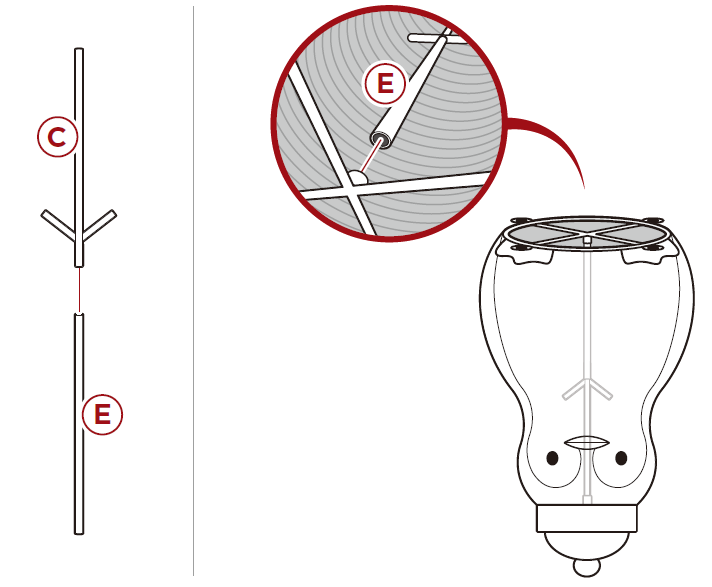 C

E

E