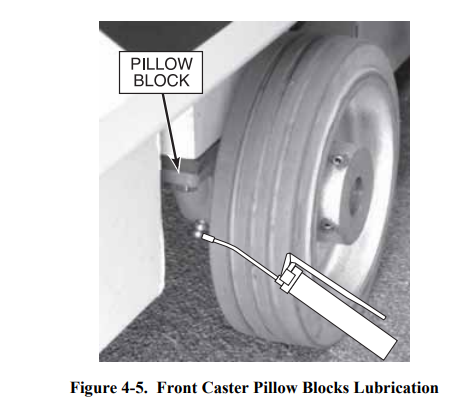 PILLOW BLOCK

Figure 4-5. Front Caster Pillow Blocks Lubrication