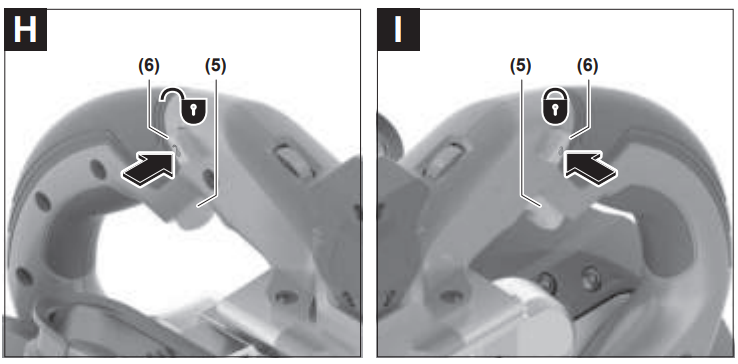 H

(6) (5)

I

(5) (6)