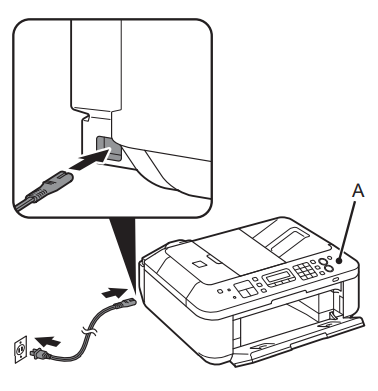 A