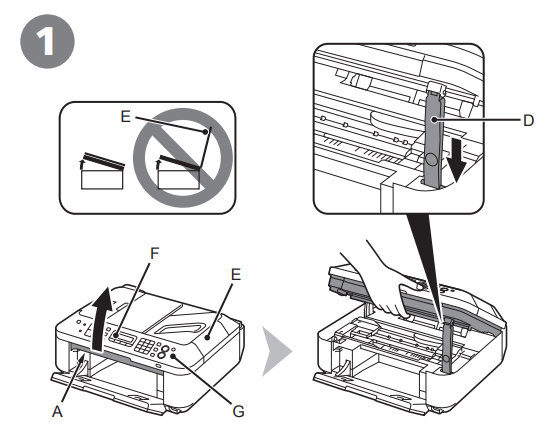 1

E

D

F

E

A

G