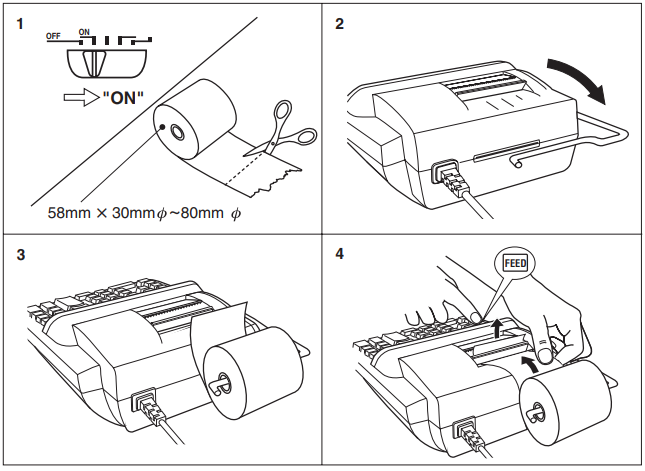 1

OFF ON

"ON"

58mm × 30mm$\phi$~80mm $\phi$

2

3

4

FEED