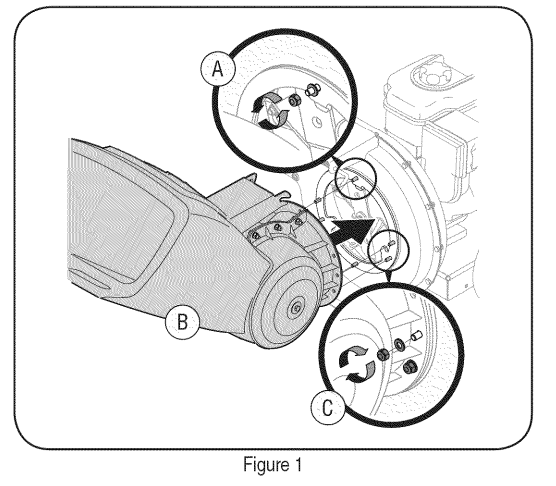 A

B

C

Figure 1