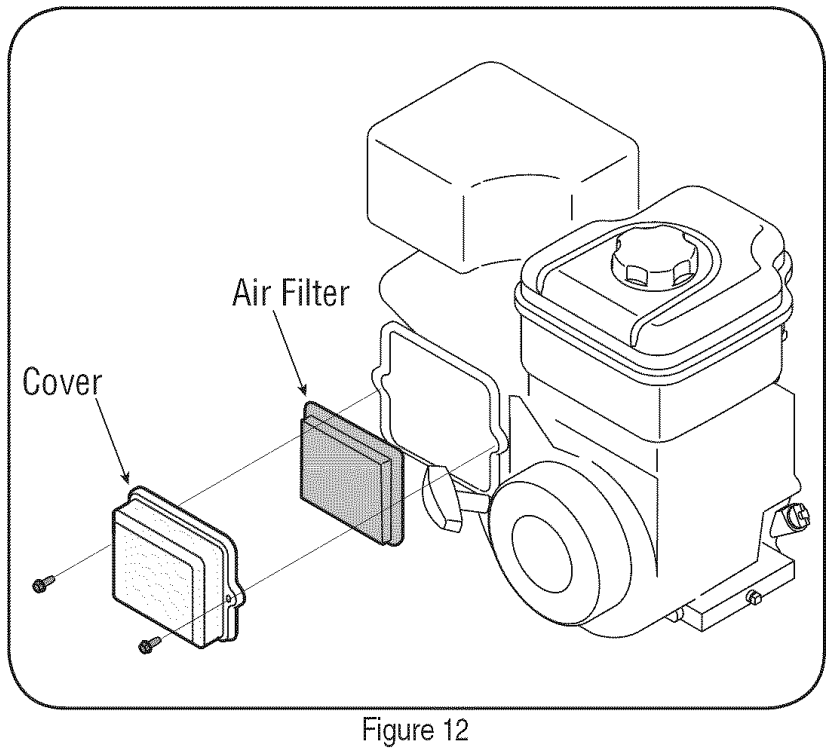 Air Filter

Cover

Figure 12