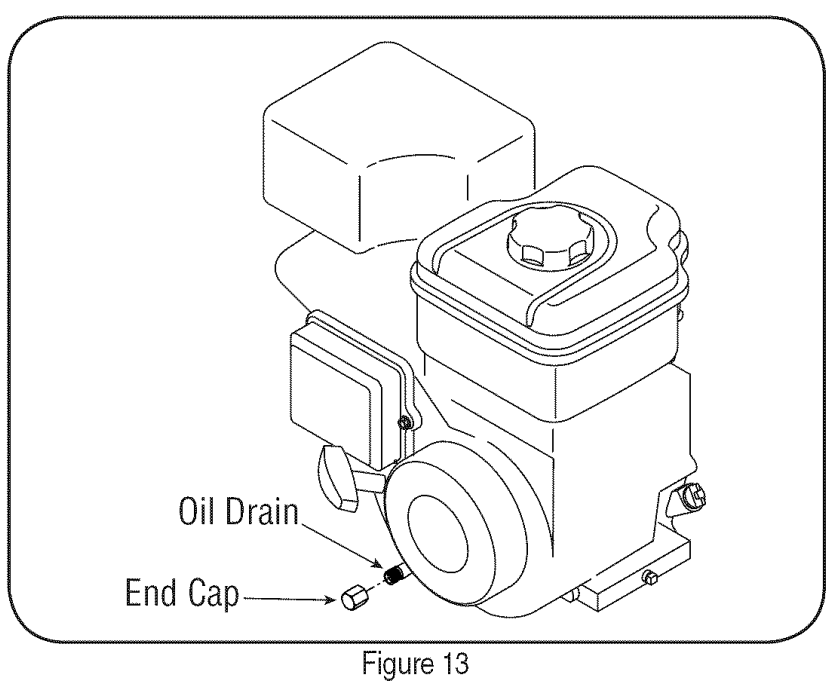 Oil Drain
End Cap
Figure 13