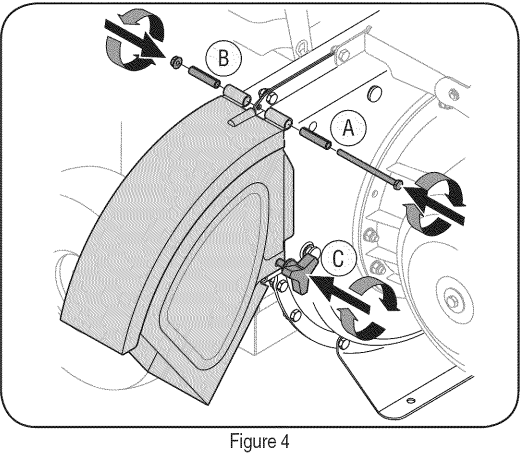 B
A
C
Figure 4