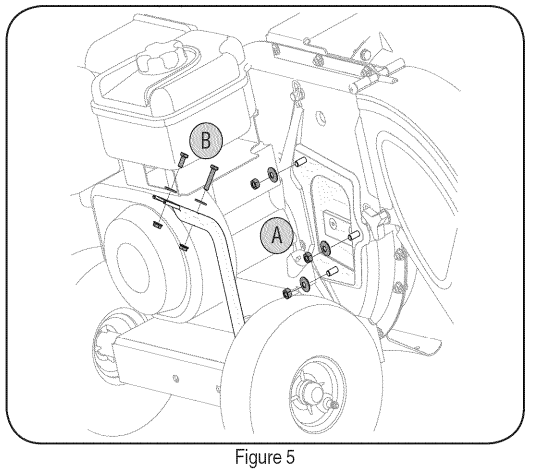 B

A

Figure 5