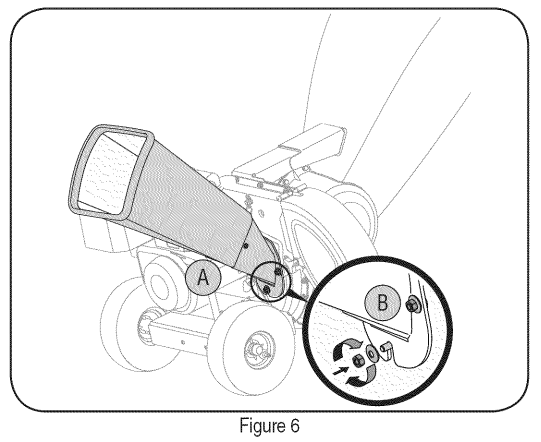 A

B

Figure 6