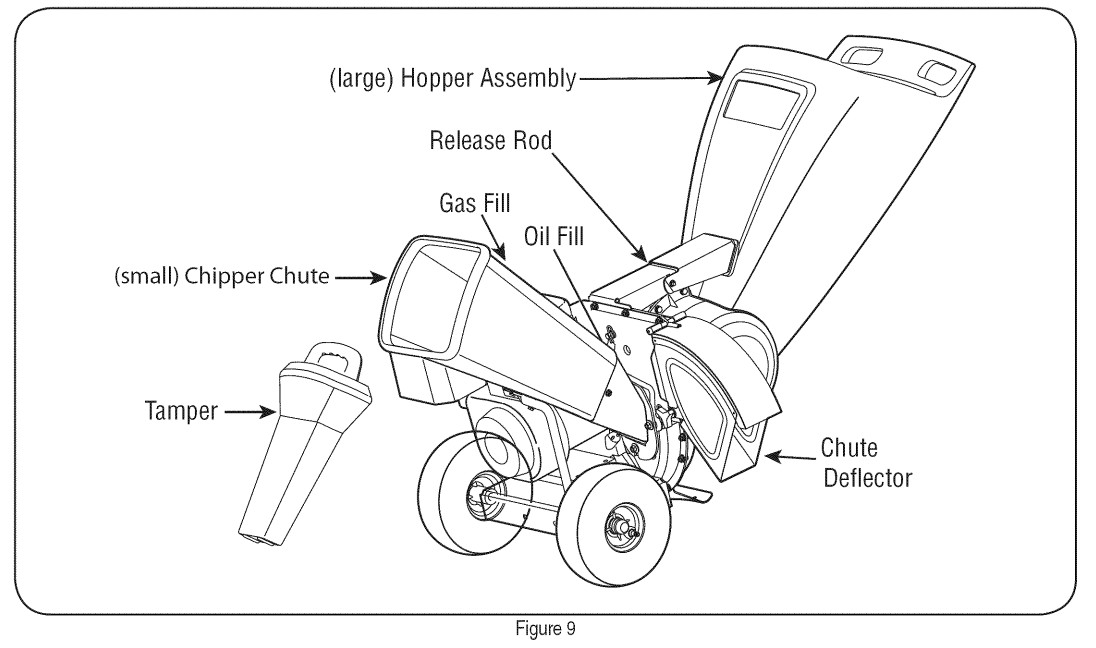 (large) Hopper Assembly

Release Rod

Gas Fill

Oil Fill

(small) Chipper Chute

Tamper

Chute Deflector

Figure 9