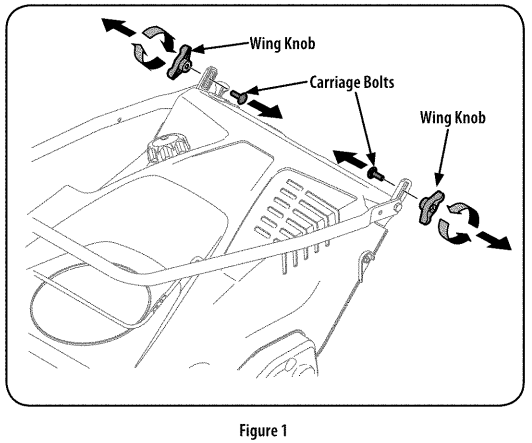 Wing Knob

Carriage Bolts

Wing Knob

Figure 1