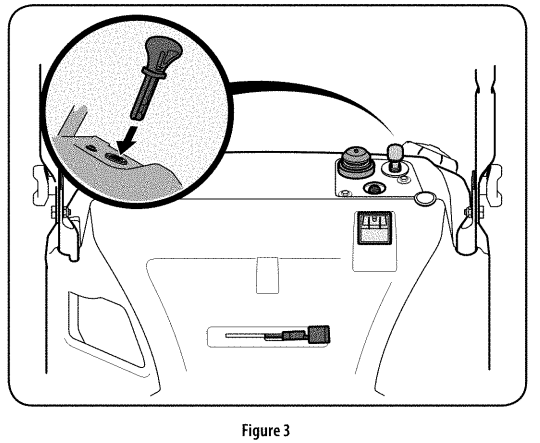 Figure 3