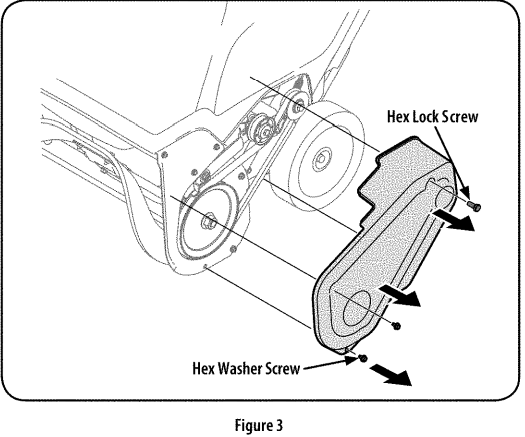 Hex Lock Screw

Hex Washer Screw

Figure 3