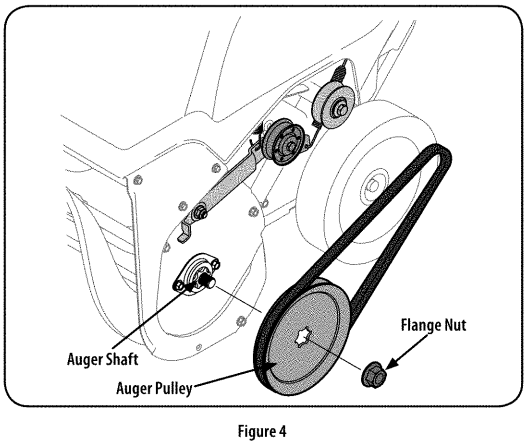 Flange Nut

Auger Shaft

Auger Pulley

Figure 4