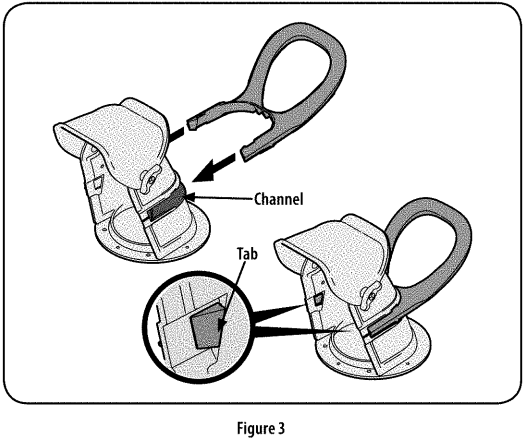 Channel

Tab

Figure 3