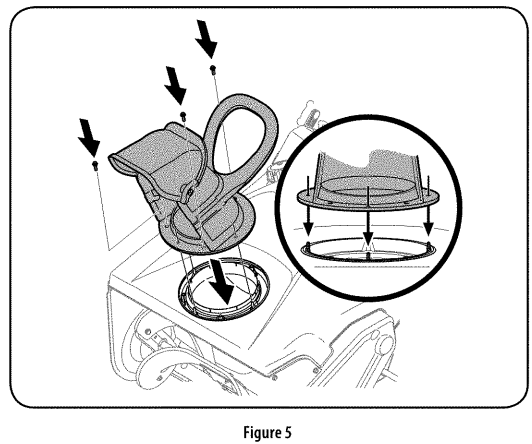 Figure 5