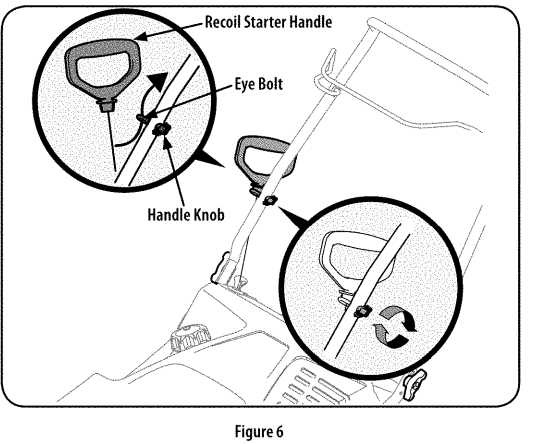 Recoil Starter Handle
Eye Bolt
Handle Knob

Figure 6