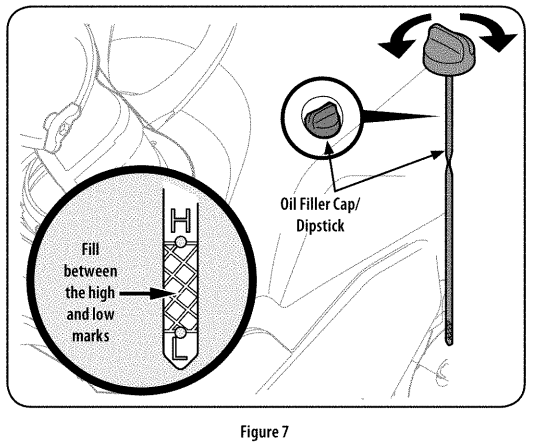 Oil Filler Cap/
Dipstick

H

Fill
between
the high
and low
marks

L

Figure 7