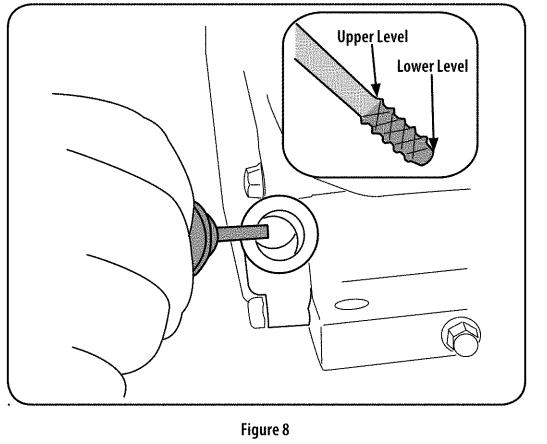 Upper Level
Lower Level

Figure 8