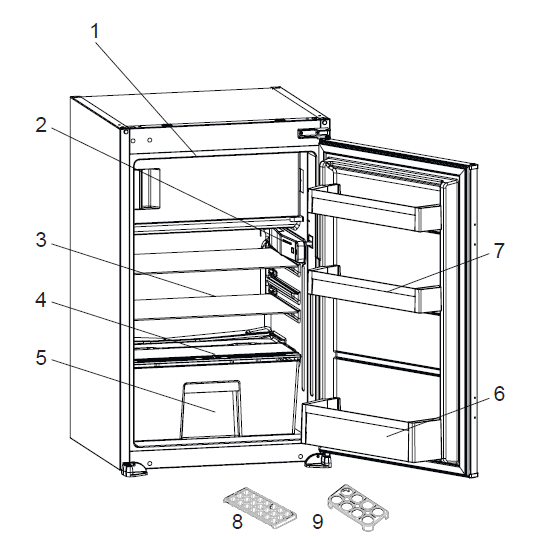 1
2
3
4
5
7
6
8
9