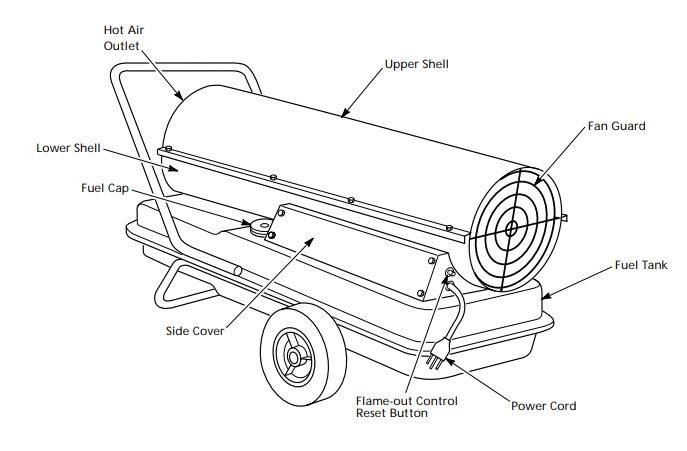 Hot Air
Outlet

Upper Shell

Fan Guard

Lower Shell

Fuel Cap

Fuel Tank

Side Cover

Flame-out Control
Reset Button

Power Cord