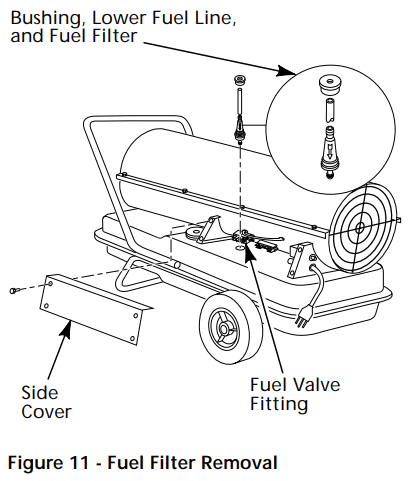 Bushing, Lower Fuel Line, and Fuel Filter

Side Cover

Fuel Valve Fitting

Figure 11 - Fuel Filter Removal