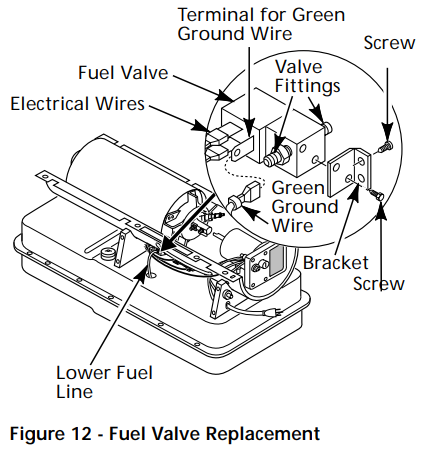 Terminal for Green Ground Wire

Screw

Fuel Valve

Valve Fittings

Electrical Wires

Green Ground Wire

Bracket

Screw

Lower Fuel Line

Figure 12 - Fuel Valve Replacement