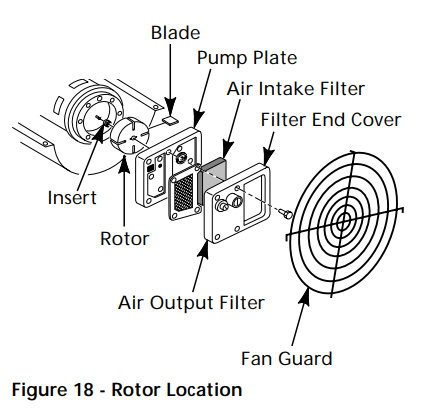 Blade
Pump Plate
Air Intake Filter
Filter End Cover
Insert
Rotor
Air Output Filter
Fan Guard

Figure 18 - Rotor Location