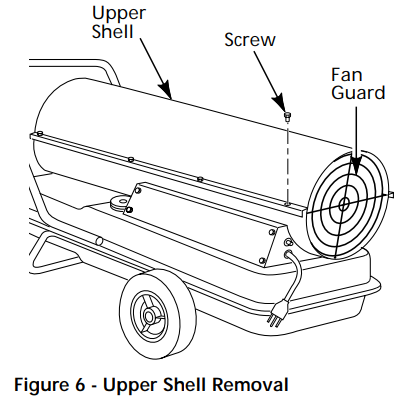 Upper Shell

Screw

Fan Guard

Figure 6 - Upper Shell Removal