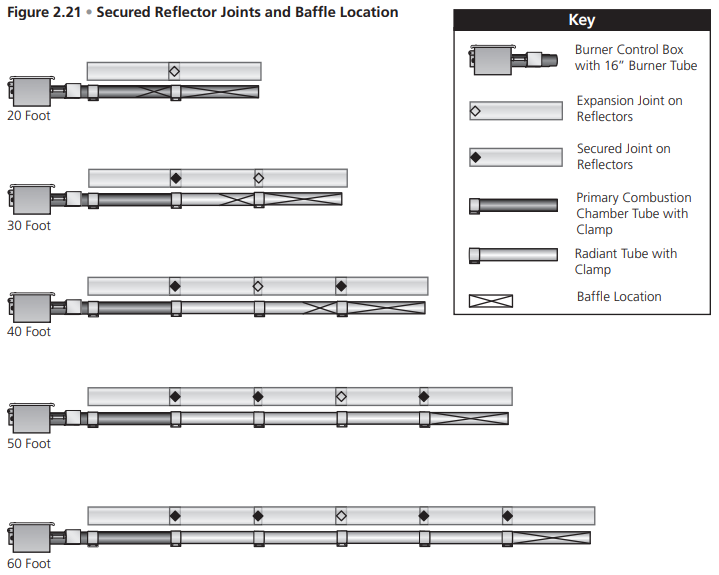 Figure 2.21 • Secured Reflector Joints and Baffle Location

20 Foot

30 Foot

40 Foot

50 Foot

60 Foot

Key

Burner Control Box with 16" Burner Tube

Expansion Joint on Reflectors

Secured Joint on Reflectors

Primary Combustion Chamber Tube with Clamp

Radiant Tube with Clamp

Baffle Location