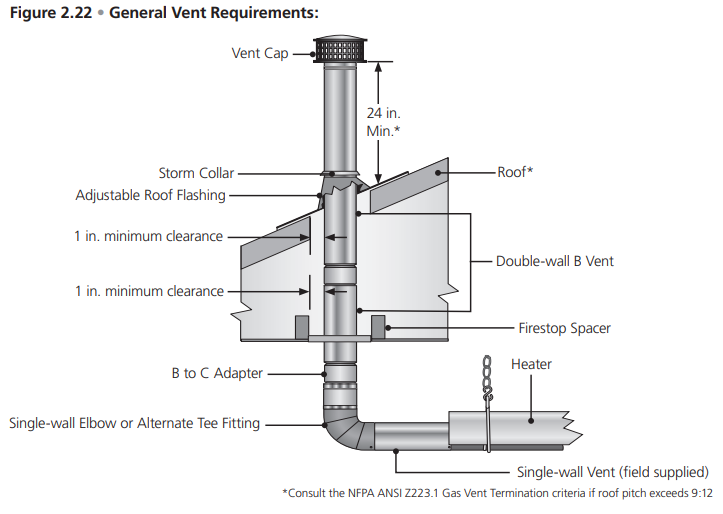 Figure 2.22 • General Vent Requirements:

Vent Cap

24 in. Min.*

Storm Collar

Roof*

Adjustable Roof Flashing

1 in. minimum clearance

Double-wall B Vent

1 in. minimum clearance

Firestop Spacer

B to C Adapter

Heater

Single-wall Elbow or Alternate Tee Fitting

Single-wall Vent (field supplied)

*Consult the NFPA ANSI Z223.1 Gas Vent Termination criteria if roof pitch exceeds 9:12