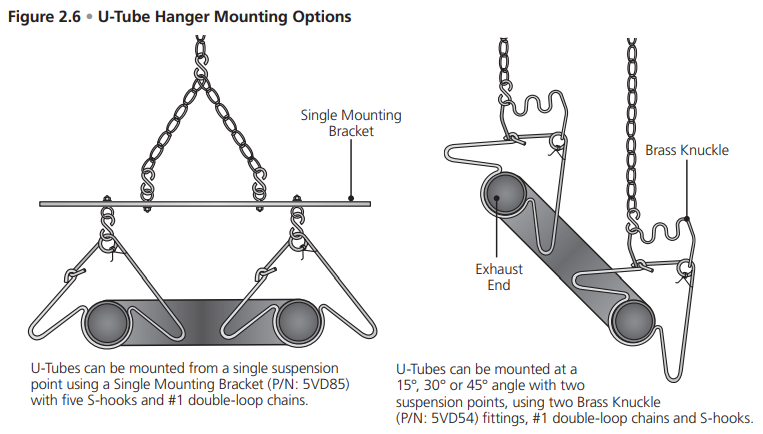 Figure 2.6 • U-Tube Hanger Mounting Options

Single Mounting Bracket

U-Tubes can be mounted from a single suspension point using a Single Mounting Bracket (P/N: 5VD85) with five S-hooks and #1 double-loop chains.

Brass Knuckle

Exhaust End

U-Tubes can be mounted at a 15°, 30° or 45° angle with two suspension points, using two Brass Knuckle (P/N: 5VD54) fittings, #1 double-loop chains and S-hooks.