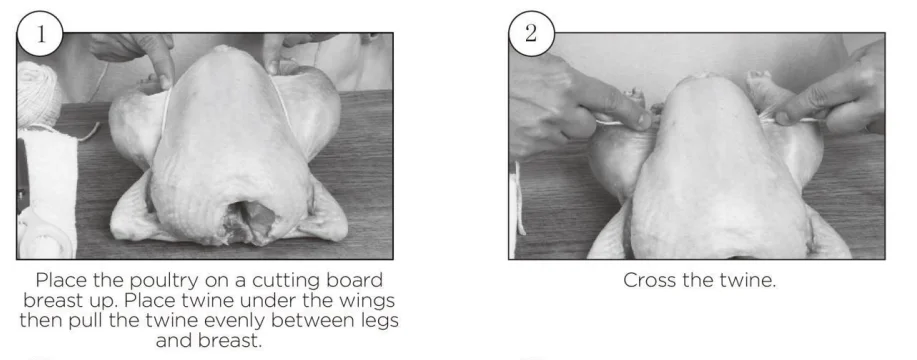 1

Place the poultry on a cutting board breast up. Place twine under the wings then pull the twine evenly between legs and breast.

2

Cross the twine.