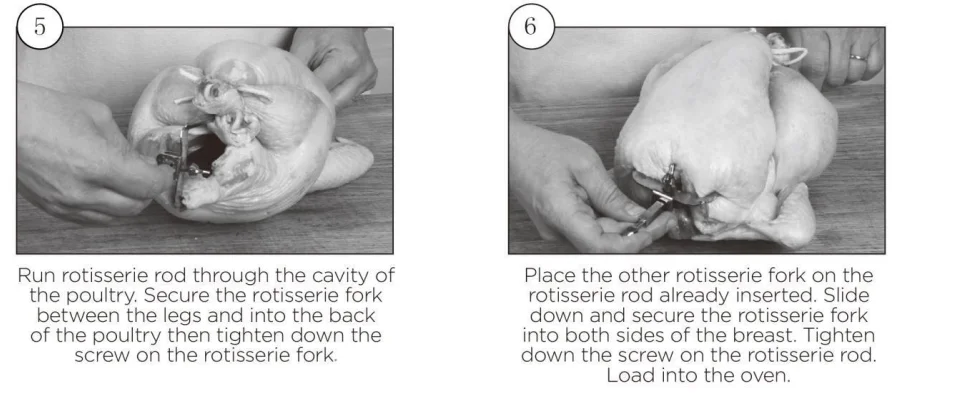 5

Run rotisserie rod through the cavity of the poultry. Secure the rotisserie fork between the legs and into the back of the poultry then tighten down the screw on the rotisserie fork.

6

Place the other rotisserie fork on the rotisserie rod already inserted. Slide down and secure the rotisserie fork into both sides of the breast. Tighten down the screw on the rotisserie rod. Load into the oven.