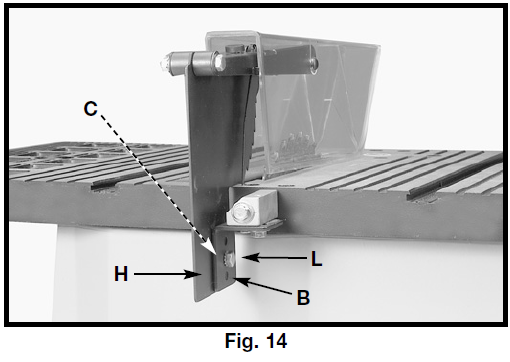 C
L
H
B
Fig. 14