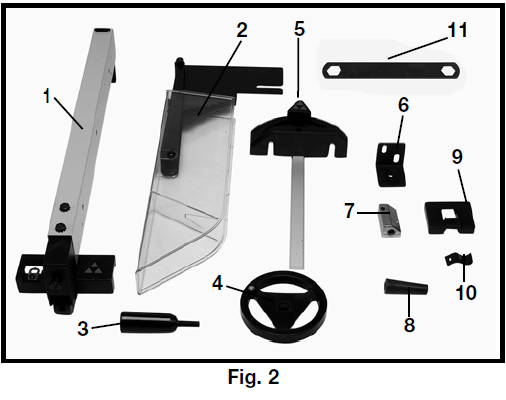 1
2
5
11
6
9
7
10
4
8
3

Fig. 2