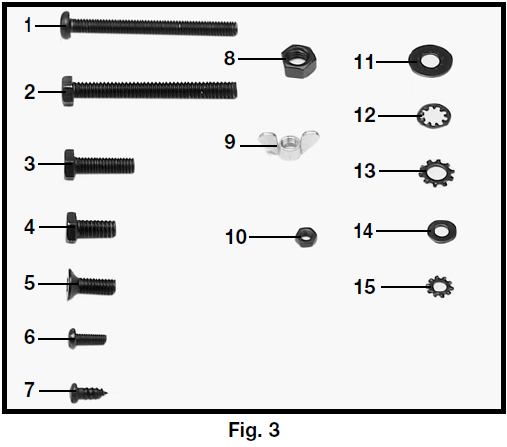 1
2
3
4
5
6
7
8
9
10
11
12
13
14
15

Fig. 3