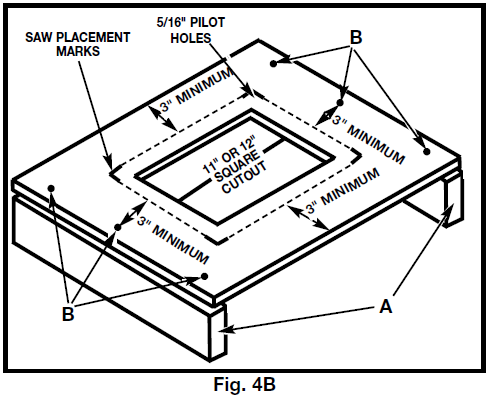 SAW PLACEMENT MARKS

5/16" PILOT HOLES

B

3" MINIMUM

3" MINIMUM

11" OR 12" SQUARE CUTOUT

3" MINIMUM

3" MINIMUM

B

A

Fig. 4B