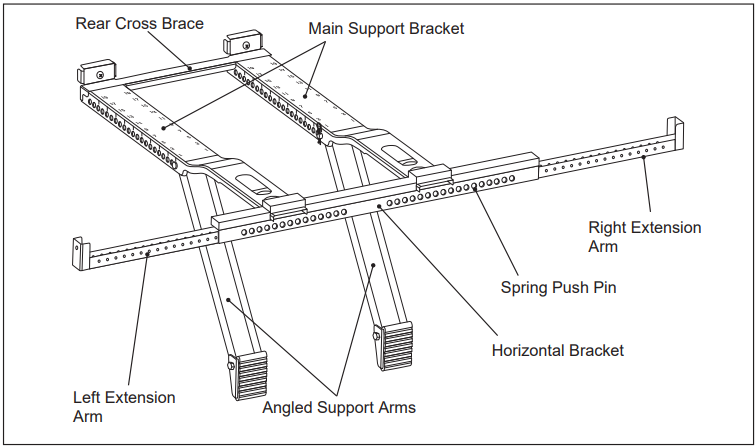 Rear Cross Brace

Main Support Bracket

Right Extension Arm

Spring Push Pin

Horizontal Bracket

Left Extension Arm

Angled Support Arms