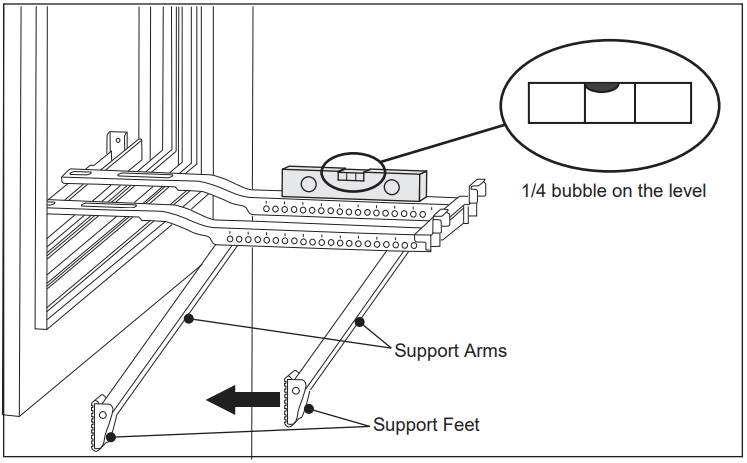 1/4 bubble on the level

Support Arms

Support Feet