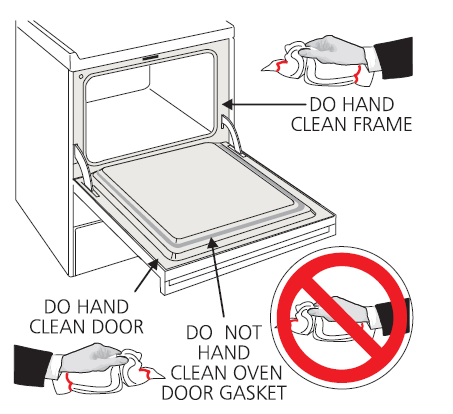 DO HAND CLEAN FRAME

DO HAND CLEAN DOOR

DO NOT HAND CLEAN OVEN DOOR GASKET