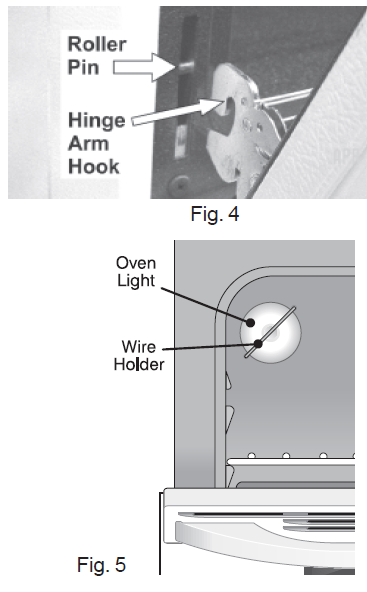 Roller Pin

Hinge Arm Hook

Fig. 4

Oven Light

Wire Holder

Fig. 5