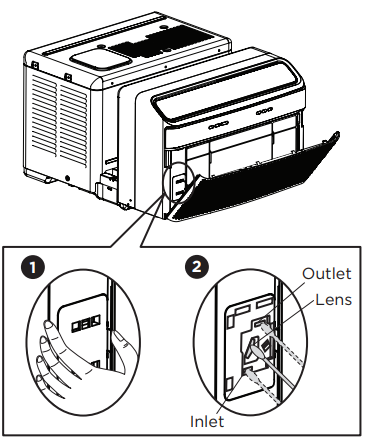 1

2

Outlet

Lens

Inlet