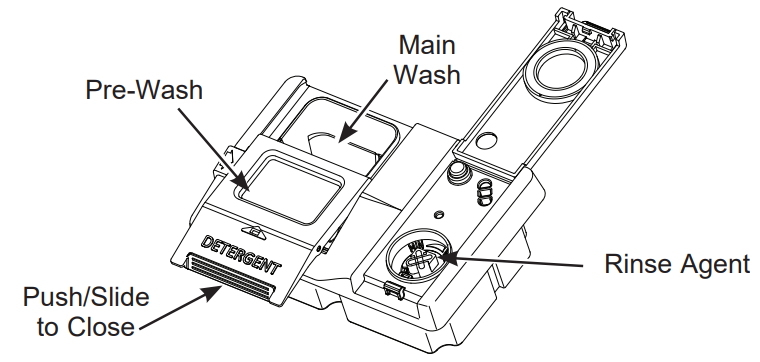 Main Wash

Pre-Wash

DETERGENT

Rinse Agent

Push/Slide to Close