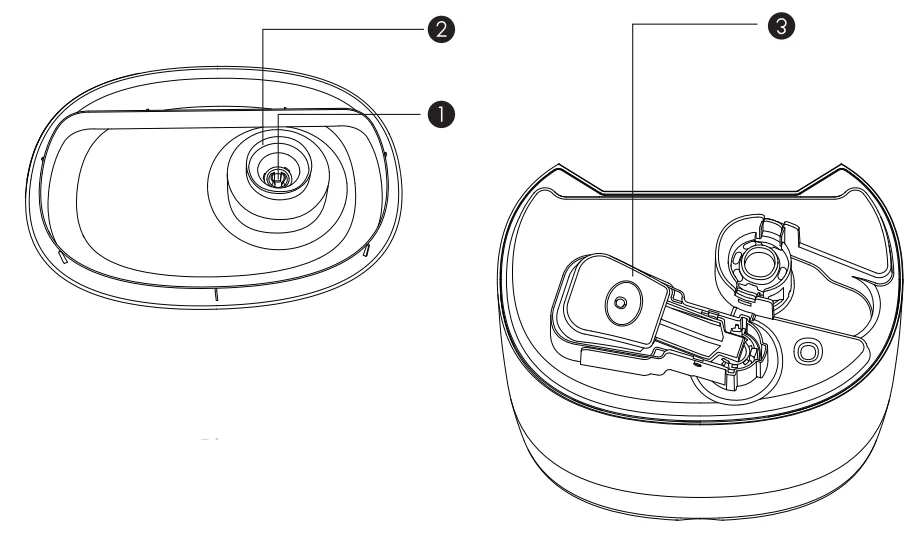 2
1
3