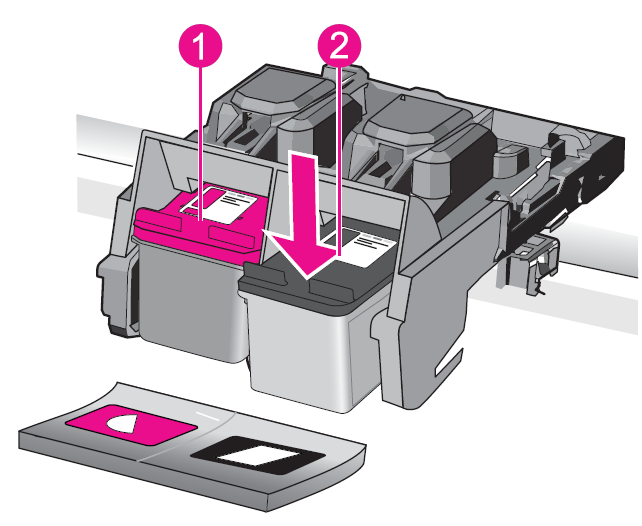 1
2