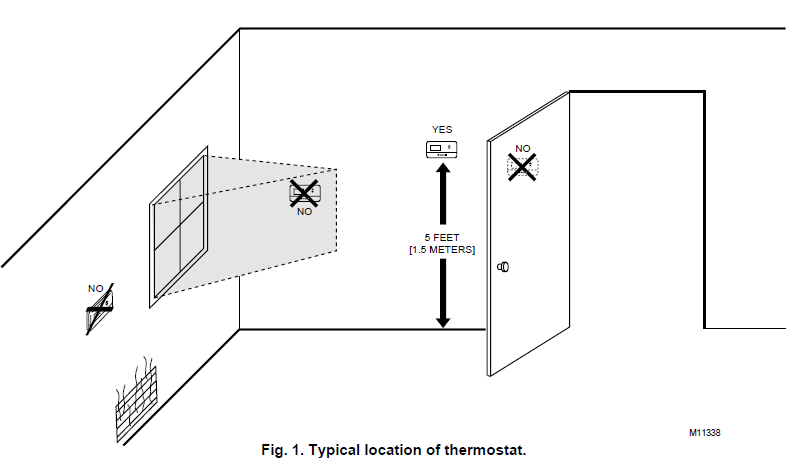 YES

NO

NO

5 FEET
[1.5 METERS]

NO

M11338

Fig. 1. Typical location of thermostat.