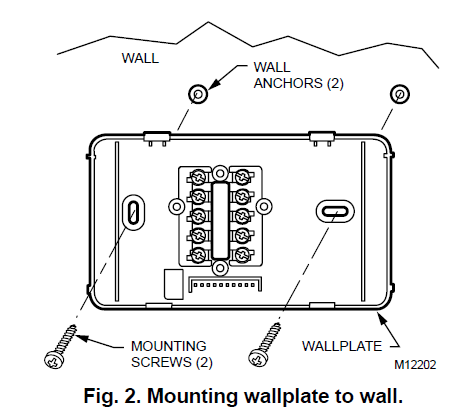 WALL

WALL ANCHORS (2)

MOUNTING SCREWS (2)

WALLPLATE

M12202

Fig. 2. Mounting wallplate to wall.