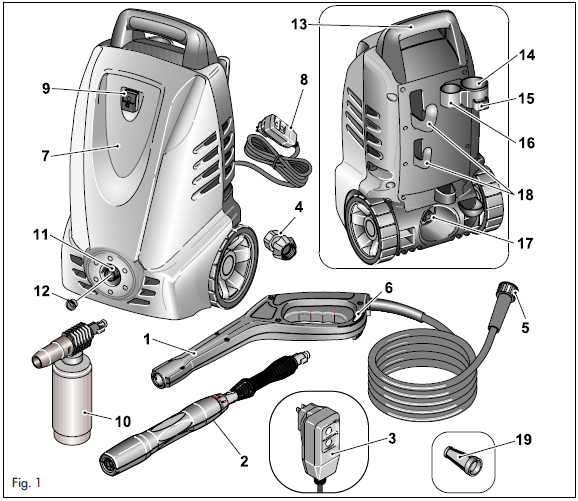 13
14
15
16
18
17
9
8
7
4
11
12
6
5
1
10
2
3
19
Fig. 1